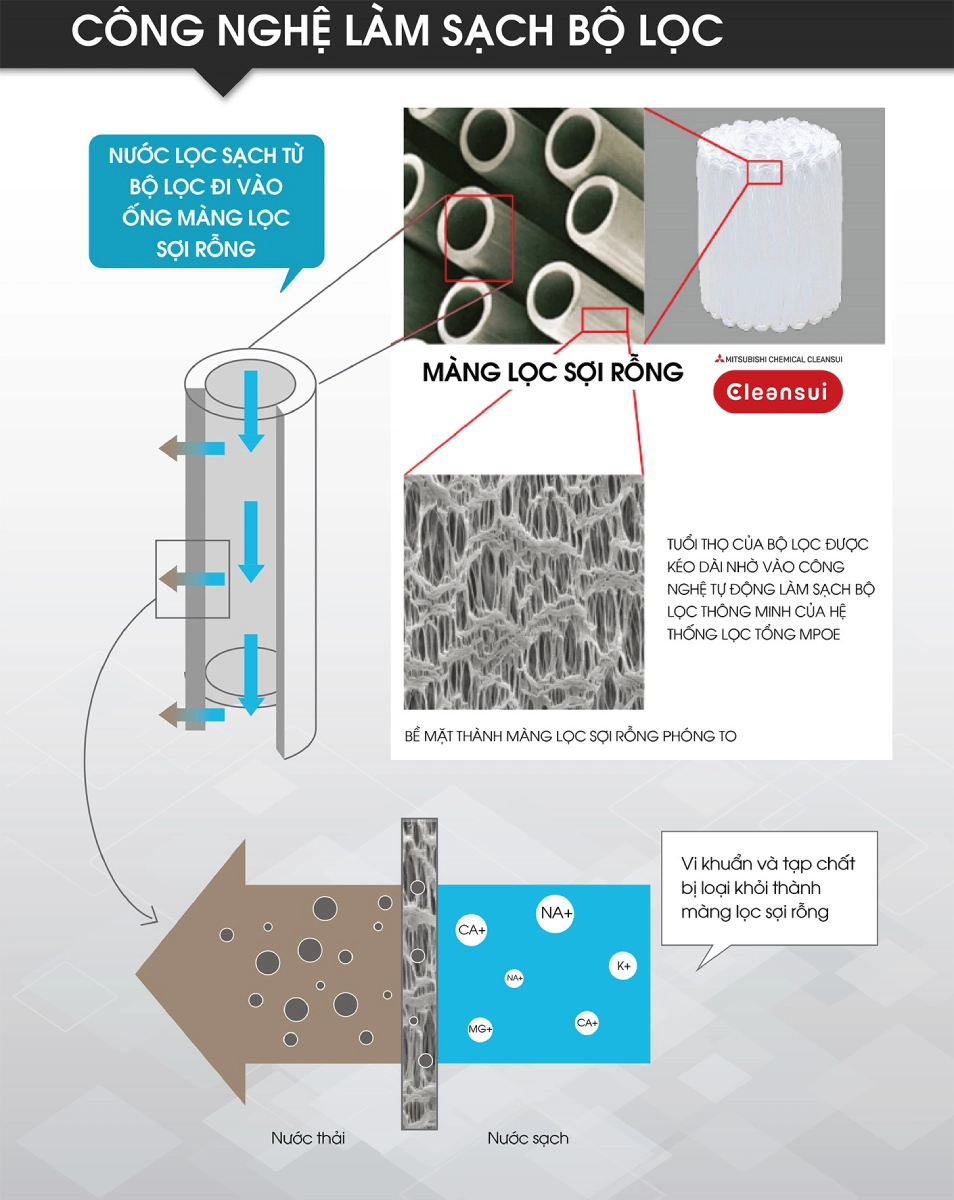 CÔNG NGHỆ LÀM SẠCH BỘ LỌC

NƯỚC LỌC SẠCH TỪ BỘ LỌC ĐI VÀO ỐNG MÀNG LỌC SỢI RỖNG

MÀNG LỌC SỢI RỖNG

MITSUBISHI CHEMICAL CLEANSUI

Cleansui

TUỔI THỌ CỦA BỘ LỌC ĐƯỢC KÉO DÀI NHỜ VÀO CÔNG NGHỆ TỰ ĐỘNG LÀM SẠCH BỘ LỌC THÔNG MINH CỦA HỆ THỐNG LỌC TỔNG MPOE

BỀ MẶT THÀNH MÀNG LỌC SỢI RỖNG PHÓNG TO

Vi khuẩn và tạp chất bị loại khỏi thành màng lọc sợi rỗng

CA+

NA+

NA+

K+

MG+

CA+

Nước thải

Nước sạch